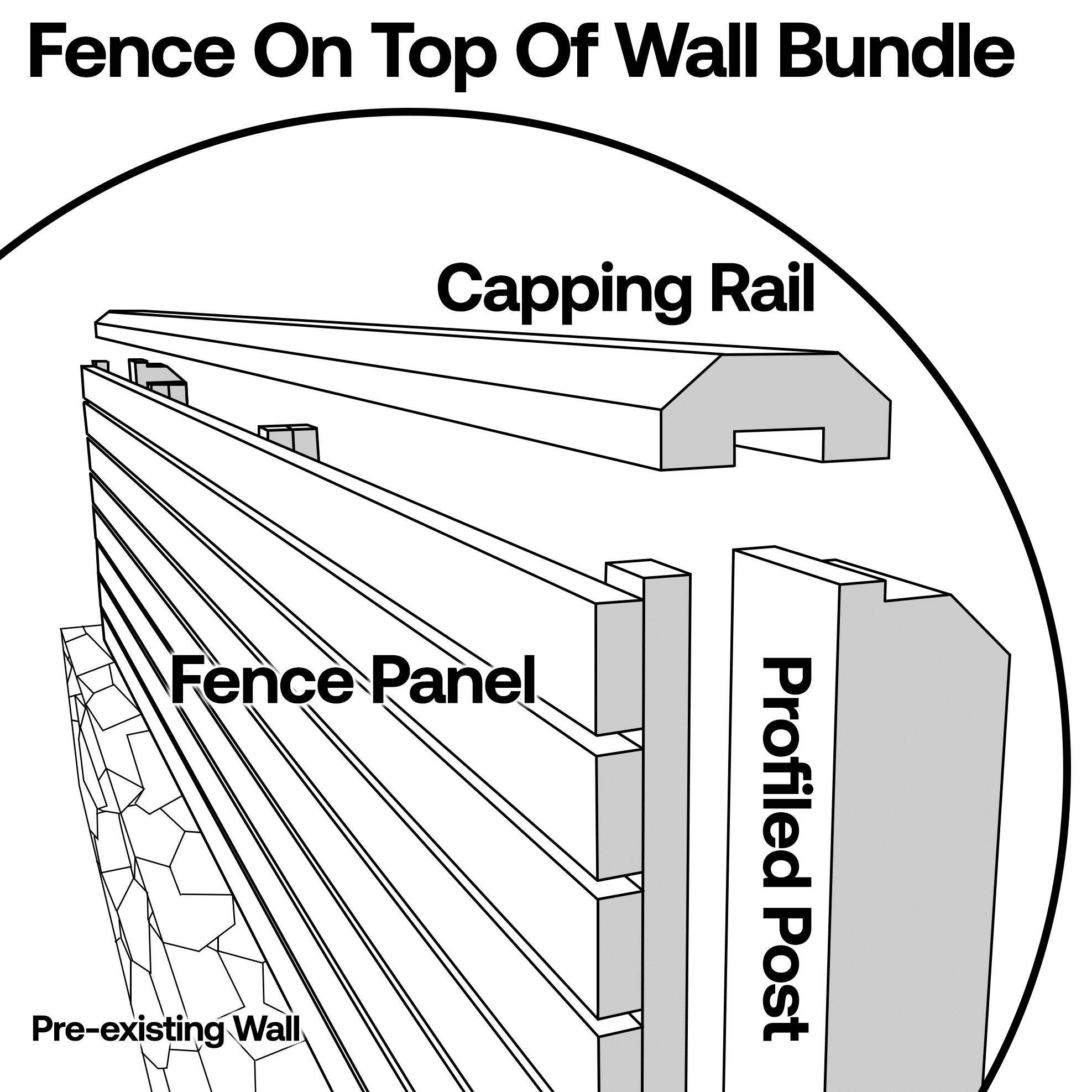 Fence On Top Of Wall Bundle

Capping Rail

Fence Panel

Profiled Post

Pre-existing Wall