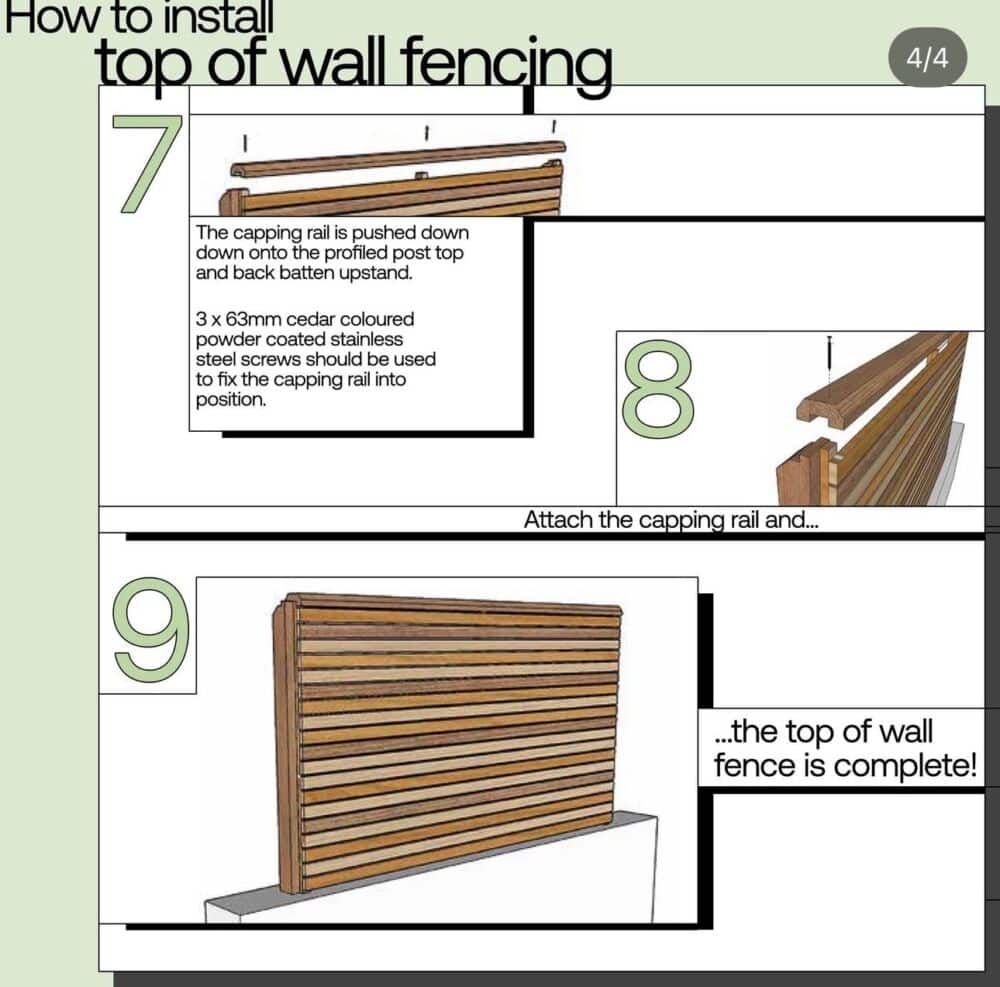 How to install
top of wall fencing

4/4

7

The capping rail is pushed down down onto the profiled post top and back batten upstand.

3 x 63mm cedar coloured powder coated stainless steel screws should be used to fix the capping rail into position.

8

Attach the capping rail and...

9

...the top of wall fence is complete!