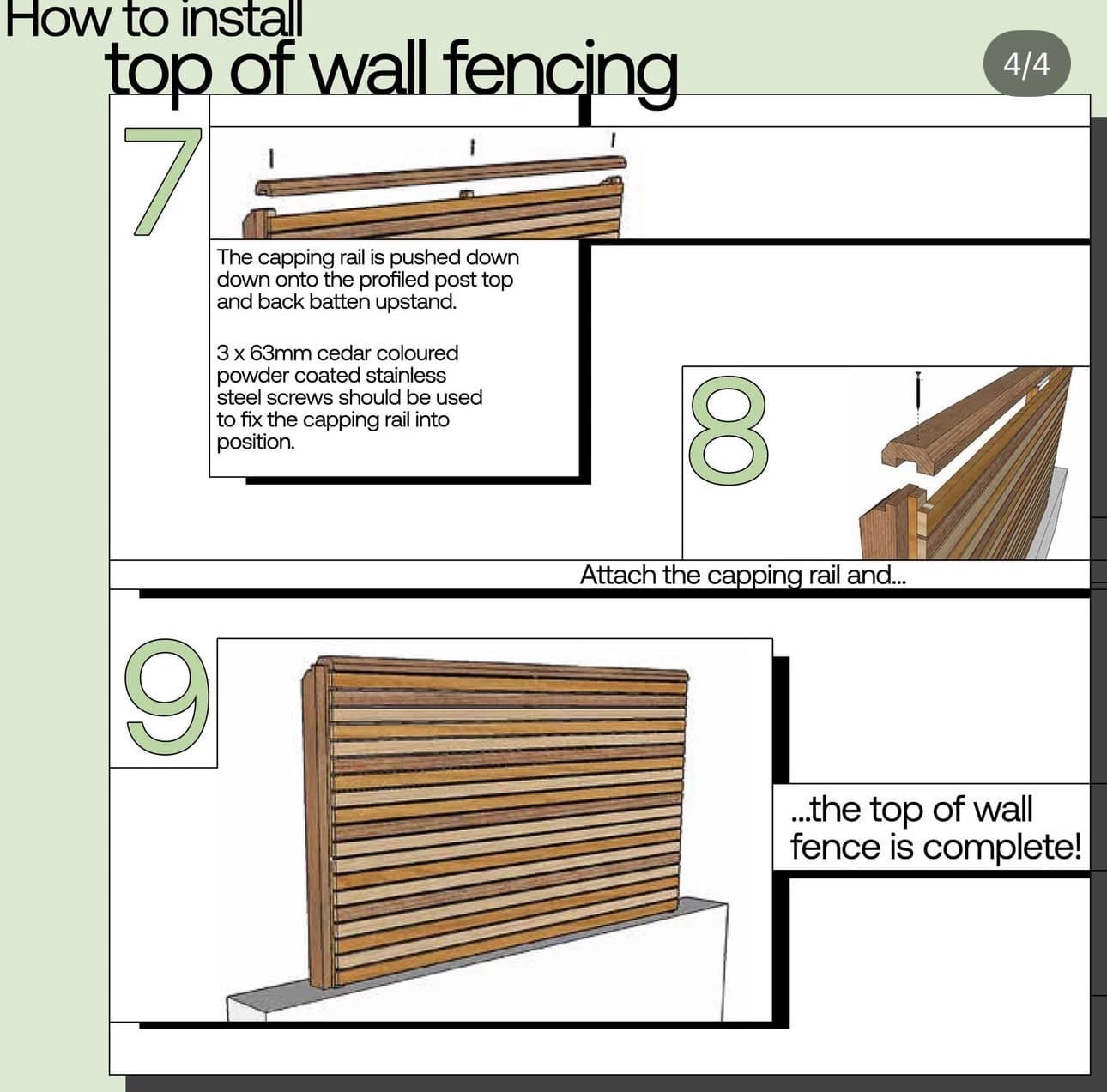 How to install
top of wall fencing

4/4

7

The capping rail is pushed down down onto the profiled post top and back batten upstand.

3 x 63mm cedar coloured powder coated stainless steel screws should be used to fix the capping rail into position.

8

Attach the capping rail and...

9

...the top of wall fence is complete!