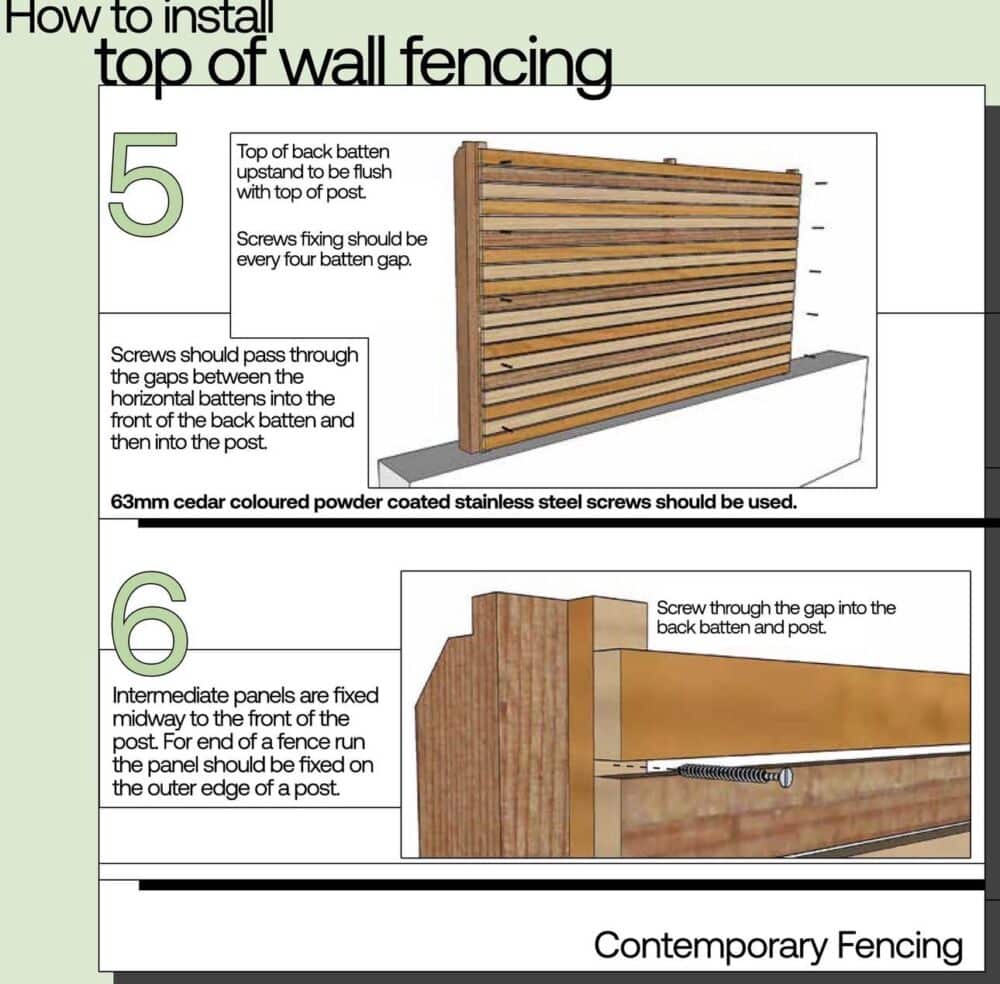 How to install
top of wall fencing

5

Top of back batten upstand to be flush with top of post.

Screws fixing should be every four batten gap.

Screws should pass through the gaps between the horizontal battens into the front of the back batten and then into the post.

63mm cedar coloured powder coated stainless steel screws should be used.

6

Screw through the gap into the back batten and post.

Intermediate panels are fixed midway to the front of the post. For end of a fence run the panel should be fixed on the outer edge of a post.

Contemporary Fencing