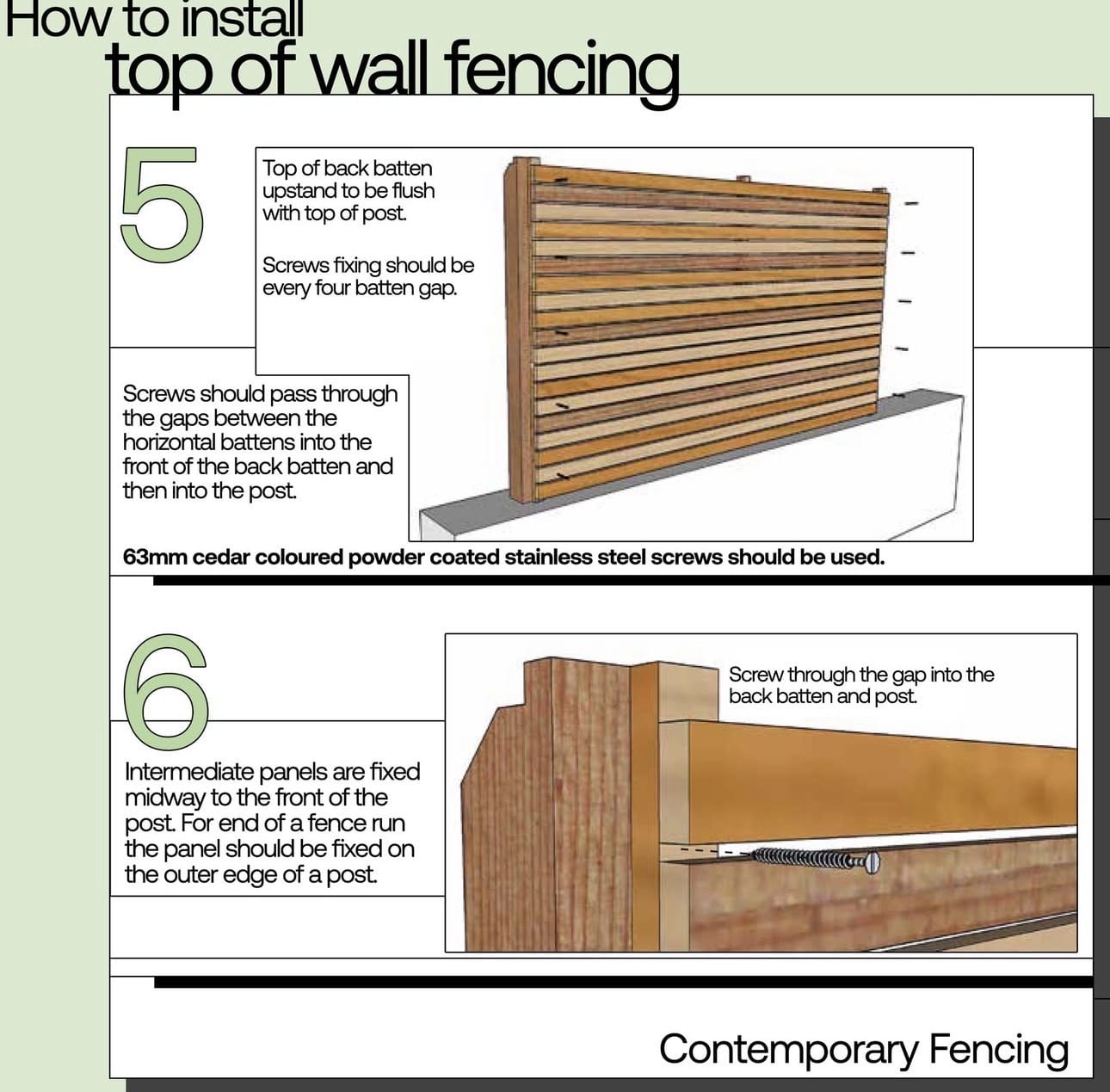 How to install
top of wall fencing

5

Top of back batten upstand to be flush with top of post.

Screws fixing should be every four batten gap.

Screws should pass through the gaps between the horizontal battens into the front of the back batten and then into the post.

63mm cedar coloured powder coated stainless steel screws should be used.

6

Screw through the gap into the back batten and post.

Intermediate panels are fixed midway to the front of the post. For end of a fence run the panel should be fixed on the outer edge of a post.

Contemporary Fencing