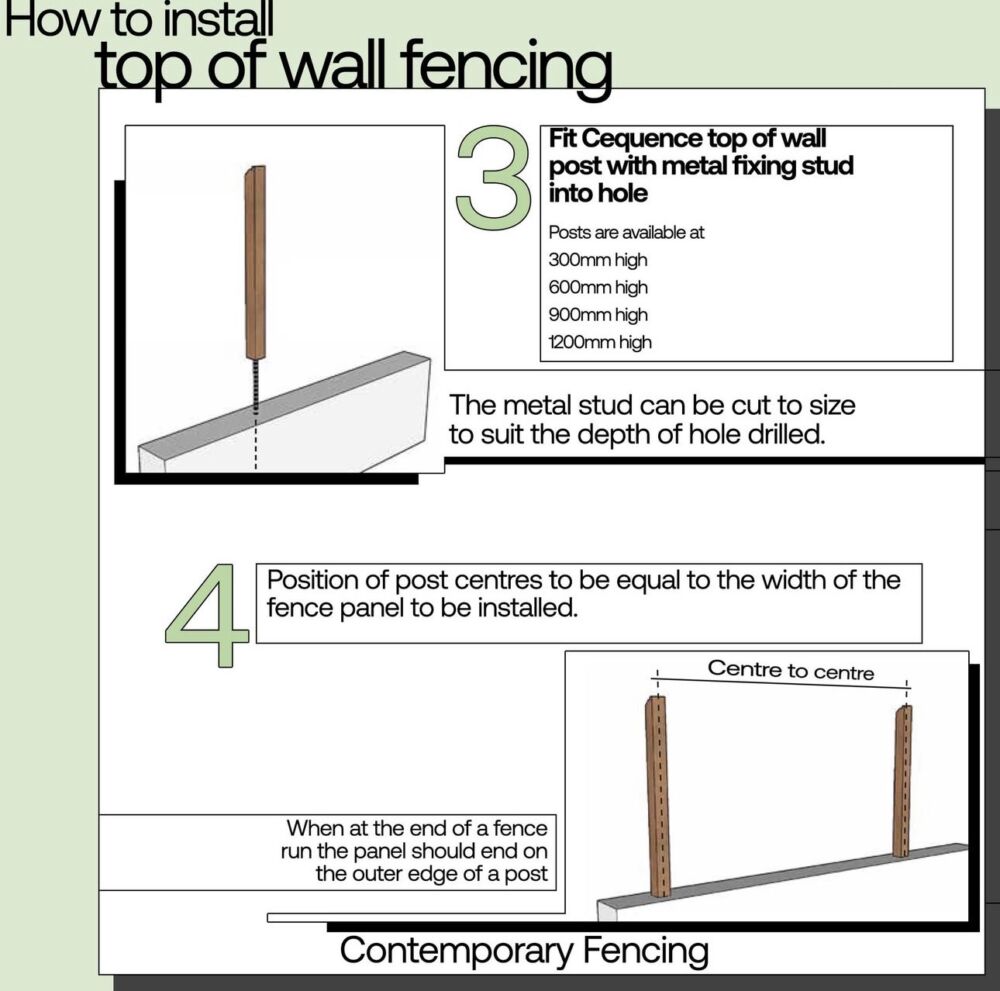 How to install
top of wall fencing

3

Fit Cequence top of wall post with metal fixing stud into hole

Posts are available at
300mm high
600mm high
900mm high
1200mm high

The metal stud can be cut to size to suit the depth of hole drilled.

4

Position of post centres to be equal to the width of the fence panel to be installed.

Centre to centre

When at the end of a fence run the panel should end on the outer edge of a post

Contemporary Fencing