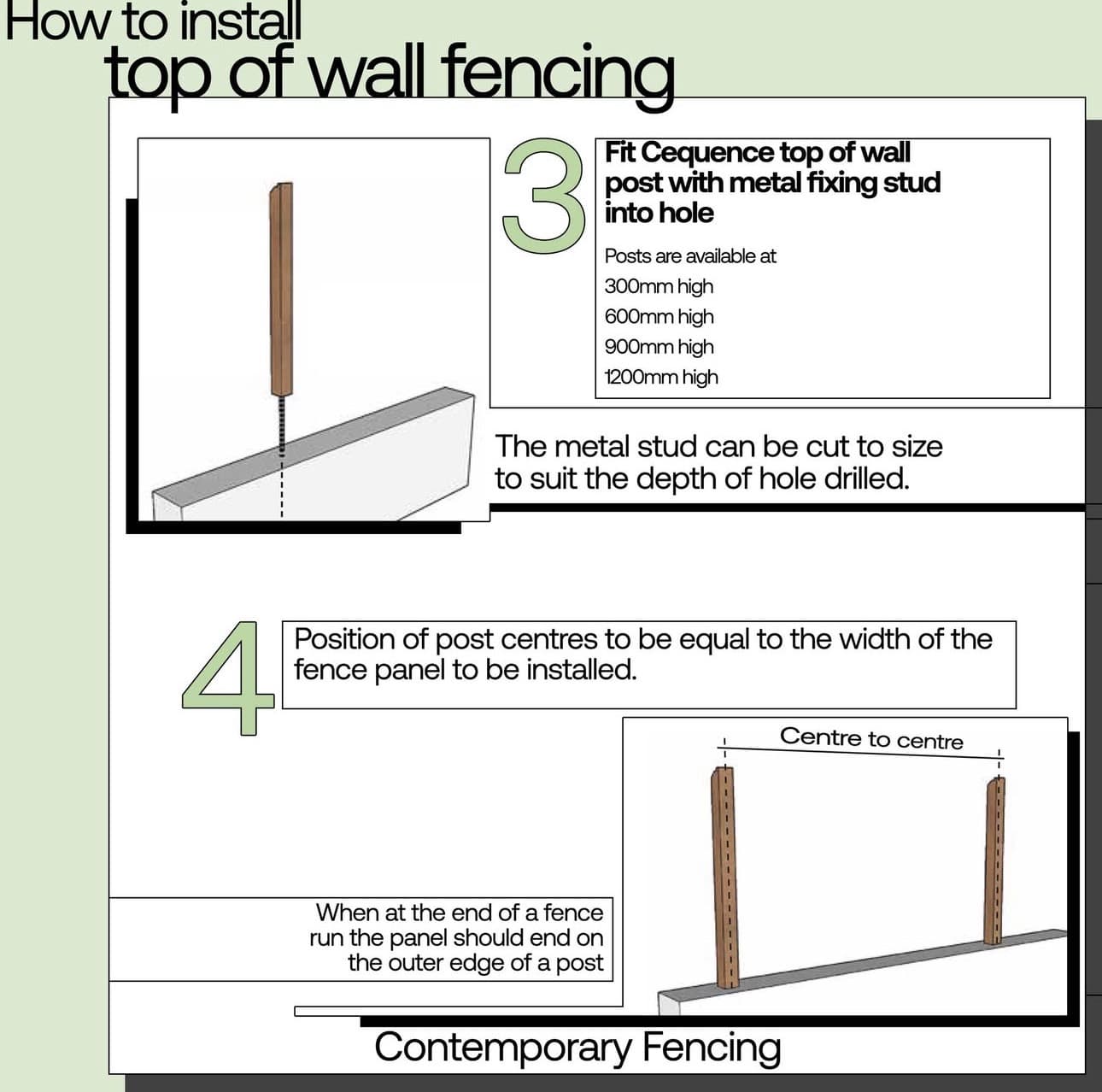 How to install
top of wall fencing

3

Fit Cequence top of wall post with metal fixing stud into hole

Posts are available at
300mm high
600mm high
900mm high
1200mm high

The metal stud can be cut to size to suit the depth of hole drilled.

4

Position of post centres to be equal to the width of the fence panel to be installed.

Centre to centre

When at the end of a fence run the panel should end on the outer edge of a post

Contemporary Fencing